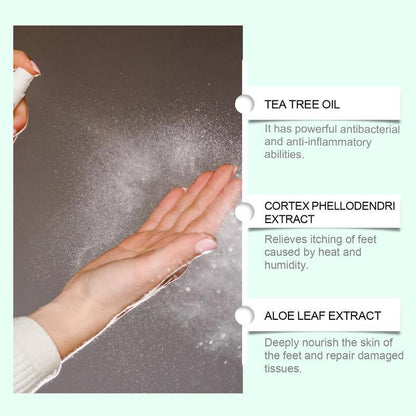 TEA TREE OIL

It has powerful antibacterial and anti-inflammatory abilities.

CORTEX PHELLODENDRI EXTRACT

Relieves itching of feet caused by heat and humidity.

ALOE LEAF EXTRACT

Deeply nourish the skin of the feet and repair damaged tissues.