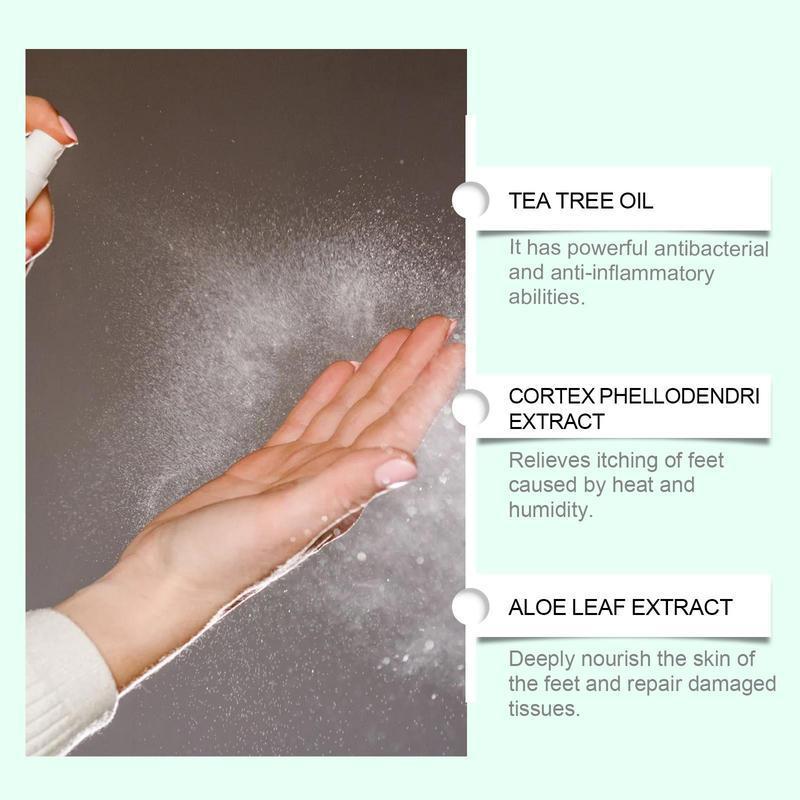 TEA TREE OIL

It has powerful antibacterial and anti-inflammatory abilities.

CORTEX PHELLODENDRI EXTRACT

Relieves itching of feet caused by heat and humidity.

ALOE LEAF EXTRACT

Deeply nourish the skin of the feet and repair damaged tissues.