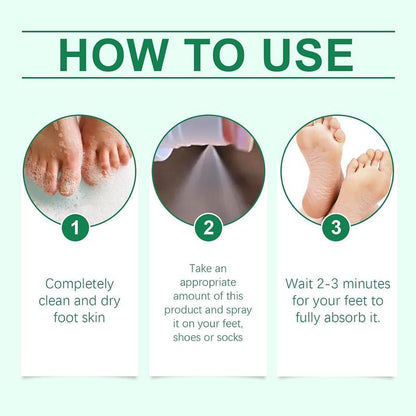 HOW TO USE

1

Completely clean and dry foot skin

2

Take an appropriate amount of this product and spray it on your feet, shoes or socks

3

Wait 2-3 minutes for your feet to fully absorb it.